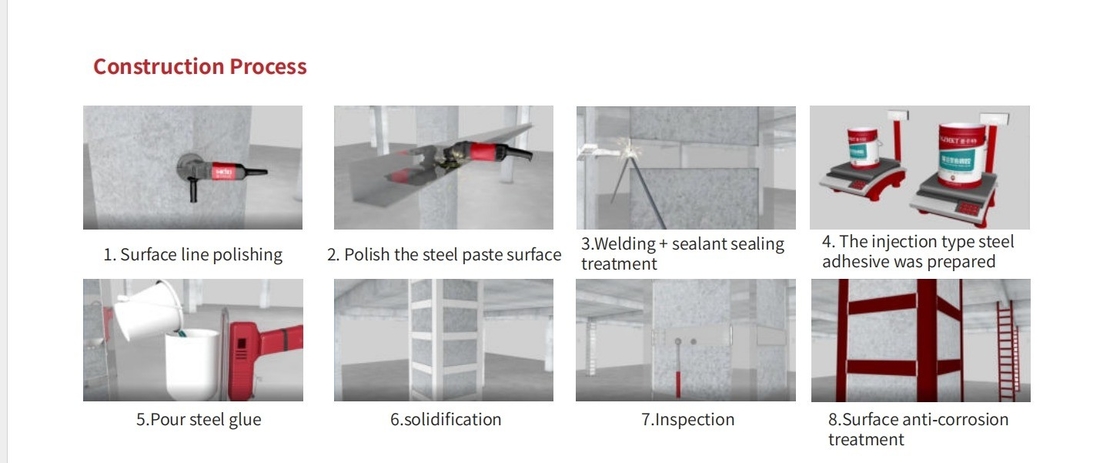 Construction Process

1. Surface line polishing

2. Polish the steel paste surface

3.Welding + sealant sealing treatment

4. The injection type steel adhesive was prepared

5.Pour steel glue

6.solidification

7.Inspection

8.Surface anti-corrosion treatment